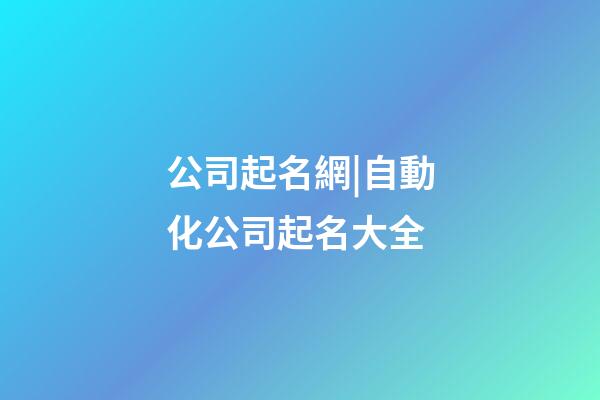 公司起名網|自動化公司起名大全